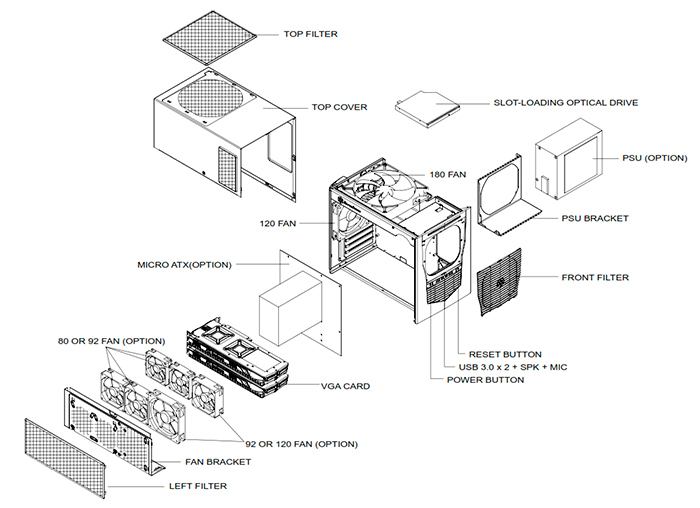 TOP FILTER

TOP COVER

SLOT-LOADING OPTICAL DRIVE

PSU (OPTION)

180 FAN

PSU BRACKET

120 FAN

MICRO ATX(OPTION)

FRONT FILTER

80 OR 92 FAN (OPTION)

RESET BUTTON

USB 3.0 x 2 + SPK + MIC

POWER BUTTON

VGA CARD

92 OR 120 FAN (OPTION)

FAN BRACKET

LEFT FILTER