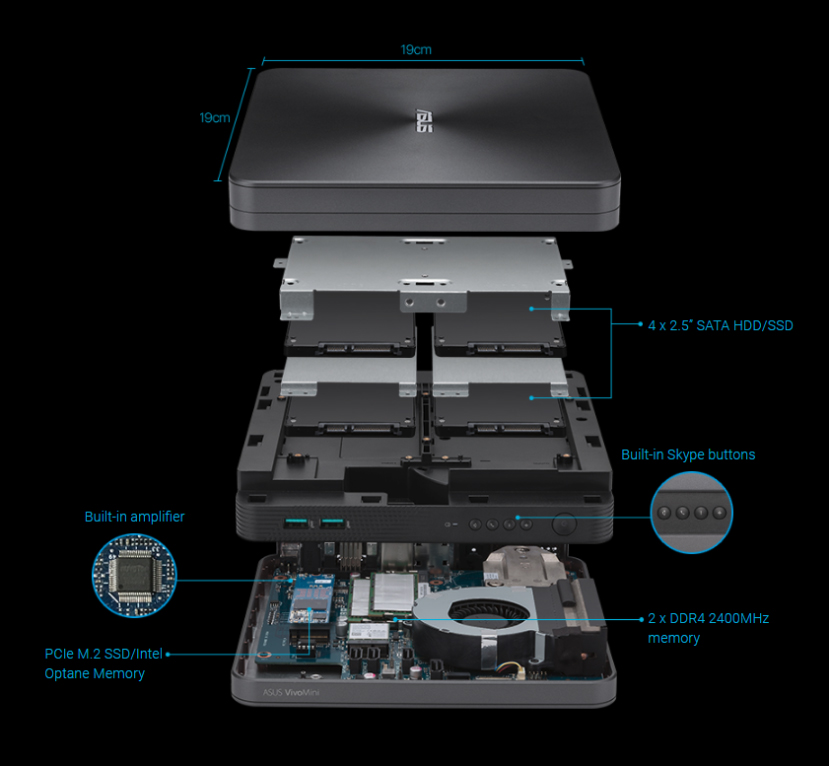 19cm

19cm

ASUS

4 x 2.5" SATA HDD/SSD

Built-in Skype buttons

Built-in amplifier

2 x DDR4 2400MHz memory

PCIe M.2 SSD/Intel Optane Memory

ASUS VivoMini